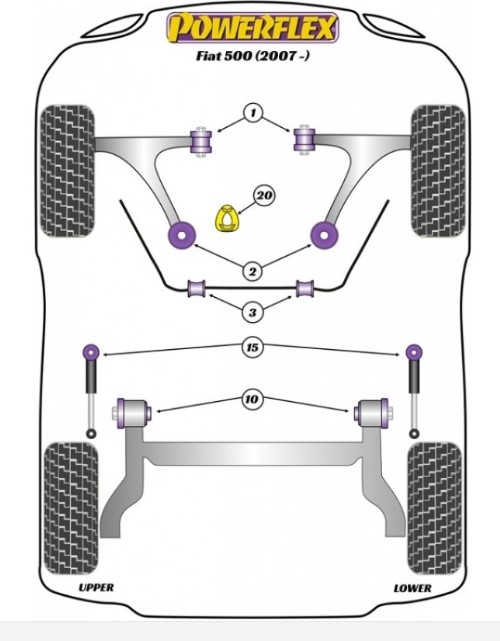 POWERFLEX
Fiat 500 (2007 -)

1

20

2

3

15

10

UPPER

LOWER